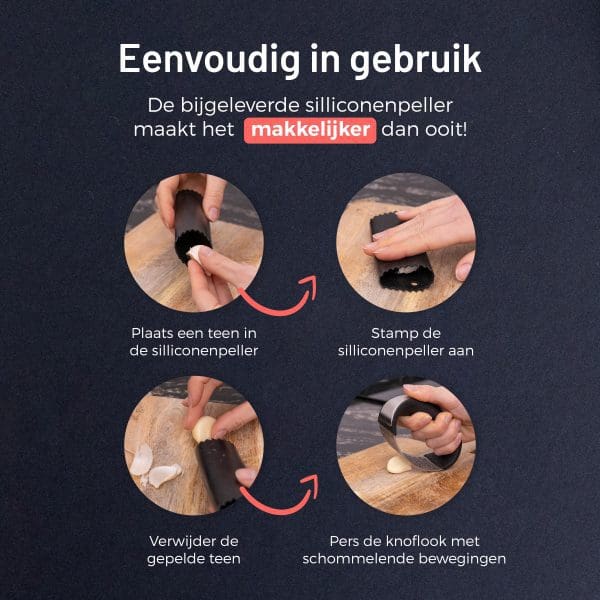 Eenvoudig in gebruik

De bijgeleverde silliconenpeller maakt het makkelijker dan ooit!

Plaats een teen in de silliconenpeller

Stamp de silliconenpeller aan

Verwijder de gepelde teen

Pers de knoflook met schommelende bewegingen