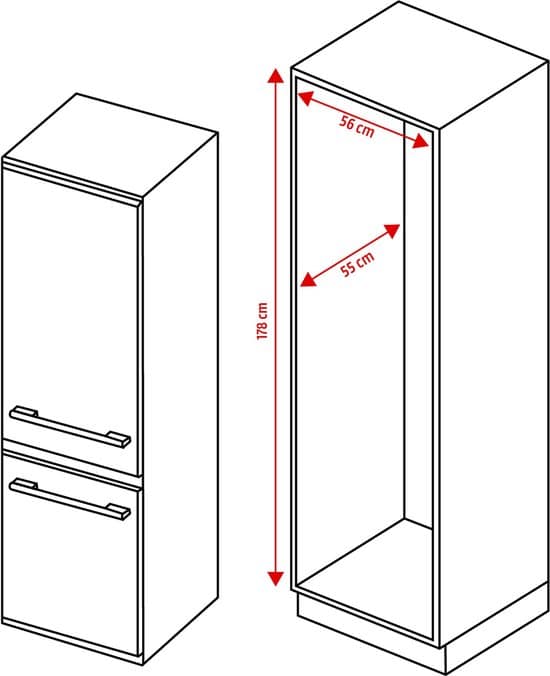 178 cm
56 cm
55 cm