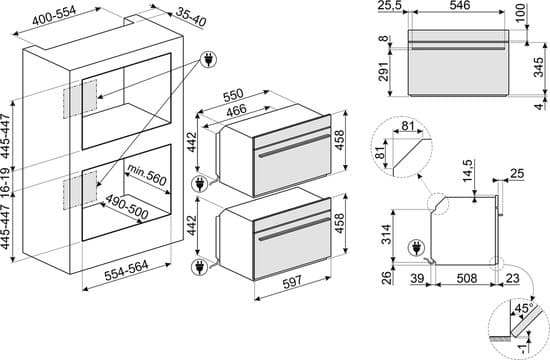 400-554
35-40
445-447
16-19
445-447
min.560
490-500
554-564
550
466
442
458
442
458
597
25,5
546
100
8
291
345
4
81
81
14,5
25
314
26
39
508
23
45°
-1